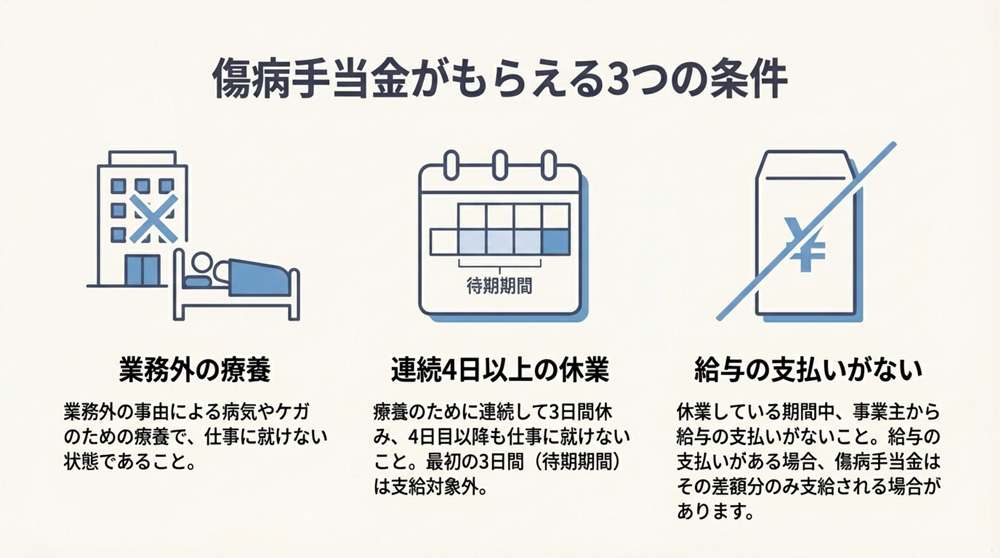 傷病手当金がもらえる3つの条件

待期期間

¥

業務外の療養

業務外の事由による病気やケガのための療養で、仕事に就けない状態であること。

連続4日以上の休業

療養のために連続して3日間休み、4日目以降も仕事に就けないこと。最初の3日間（待期期間）は支給対象外。

給与の支払いがない

休業している期間中、事業主から給与の支払いがないこと。給与の支払いがある場合、傷病手当金はその差額分のみ支給される場合があります。